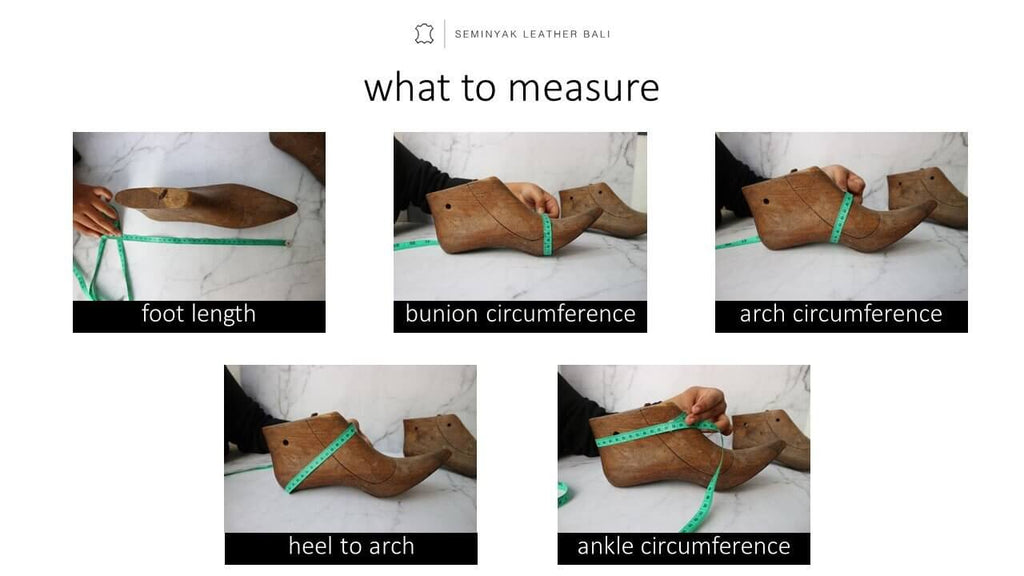 SEMINYAK LEATHER BALI

what to measure

foot length

bunion circumference

arch circumference

heel to arch

ankle circumference