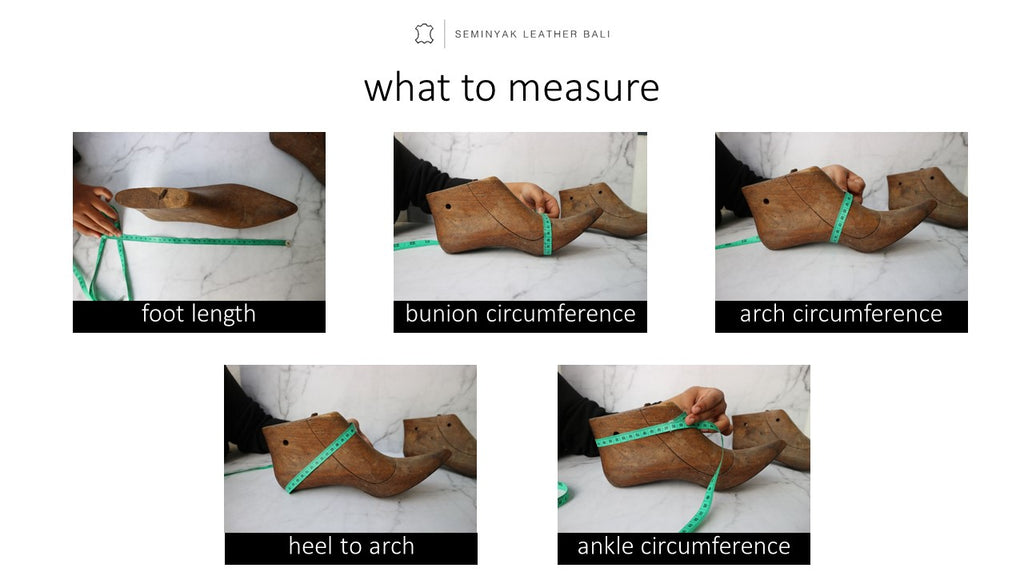 SEMINYAK LEATHER BALI

what to measure

foot length

bunion circumference

arch circumference

heel to arch

ankle circumference